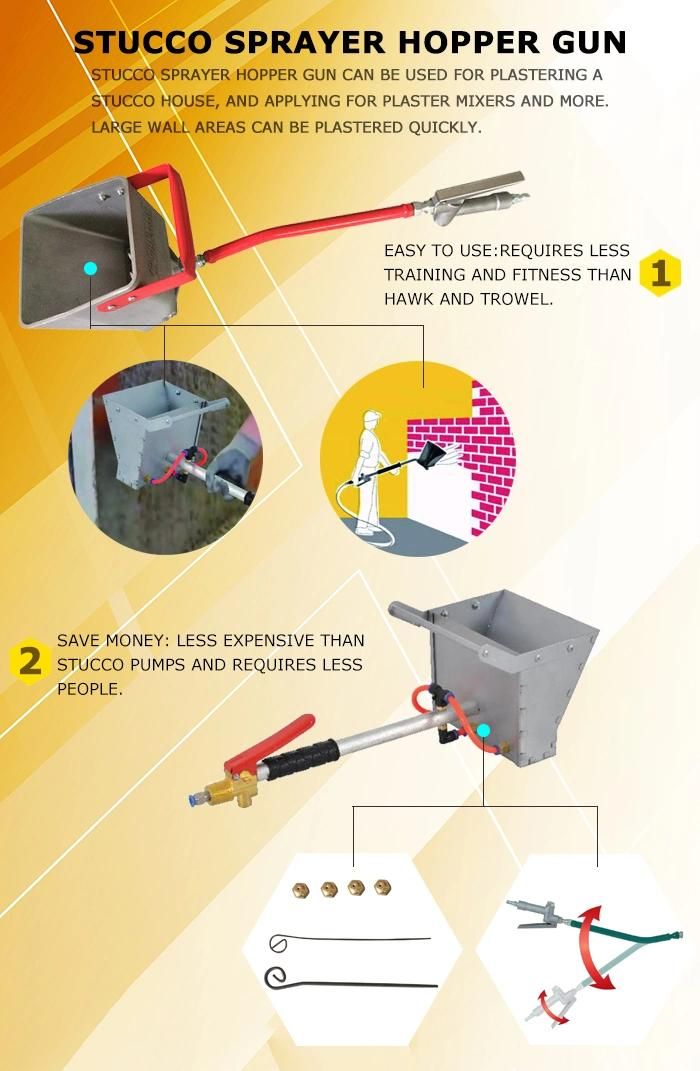 STUCCO SPRAYER HOPPER GUN

STUCCO SPRAYER HOPPER GUN CAN BE USED FOR PLASTERING A STUCCO HOUSE, AND APPLYING FOR PLASTER MIXERS AND MORE. LARGE WALL AREAS CAN BE PLASTERED QUICKLY.

EASY TO USE:REQUIRES LESS TRAINING AND FITNESS THAN HAWK AND TROWEL.

1

2

SAVE MONEY: LESS EXPENSIVE THAN STUCCO PUMPS AND REQUIRES LESS PEOPLE.